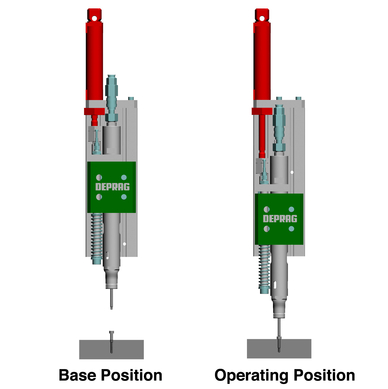 DEPRAG

DEPRAG

Base Position

Operating Position